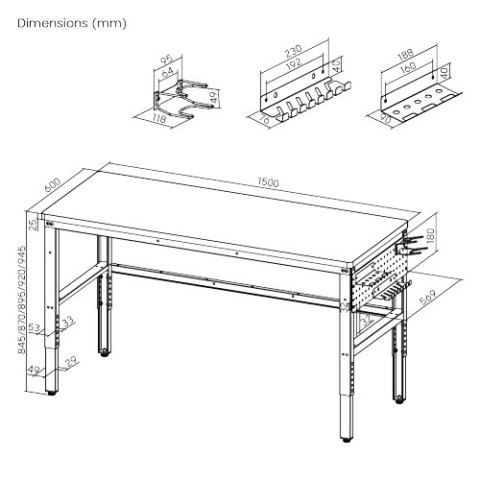 Dimensions (mm)

95
64
49
118

230
192
40
76

188
160
40
90

600
1500
25
845/870/895/920/945
53
33
49
29
180
569
32
32